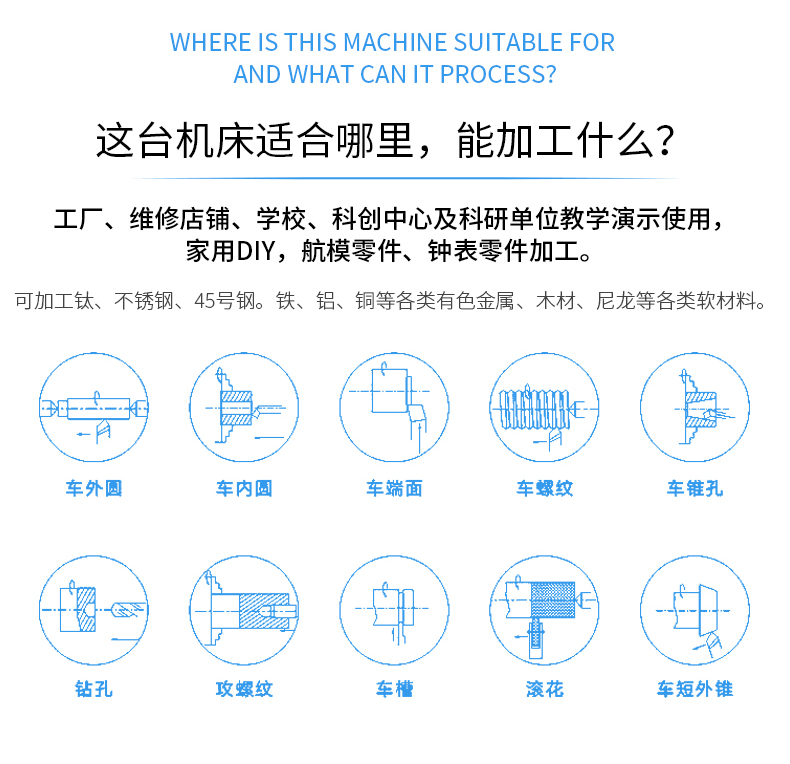 WHERE IS THIS MACHINE SUITABLE FOR
AND WHAT CAN IT PROCESS?

这台机床适合哪里，能加工什么？

工厂、维修店铺、学校、科创中心及科研单位教学演示使用，家用DIY，航模零件、钟表零件加工。

可加工钛、不锈钢、45号钢。铁、铝、铜等各类有色金属、木材、尼龙等各类软材料。

车外圆

车内圆

车端面

车螺纹

车锥孔

钻孔

攻螺纹

车槽

滚花

车短外锥